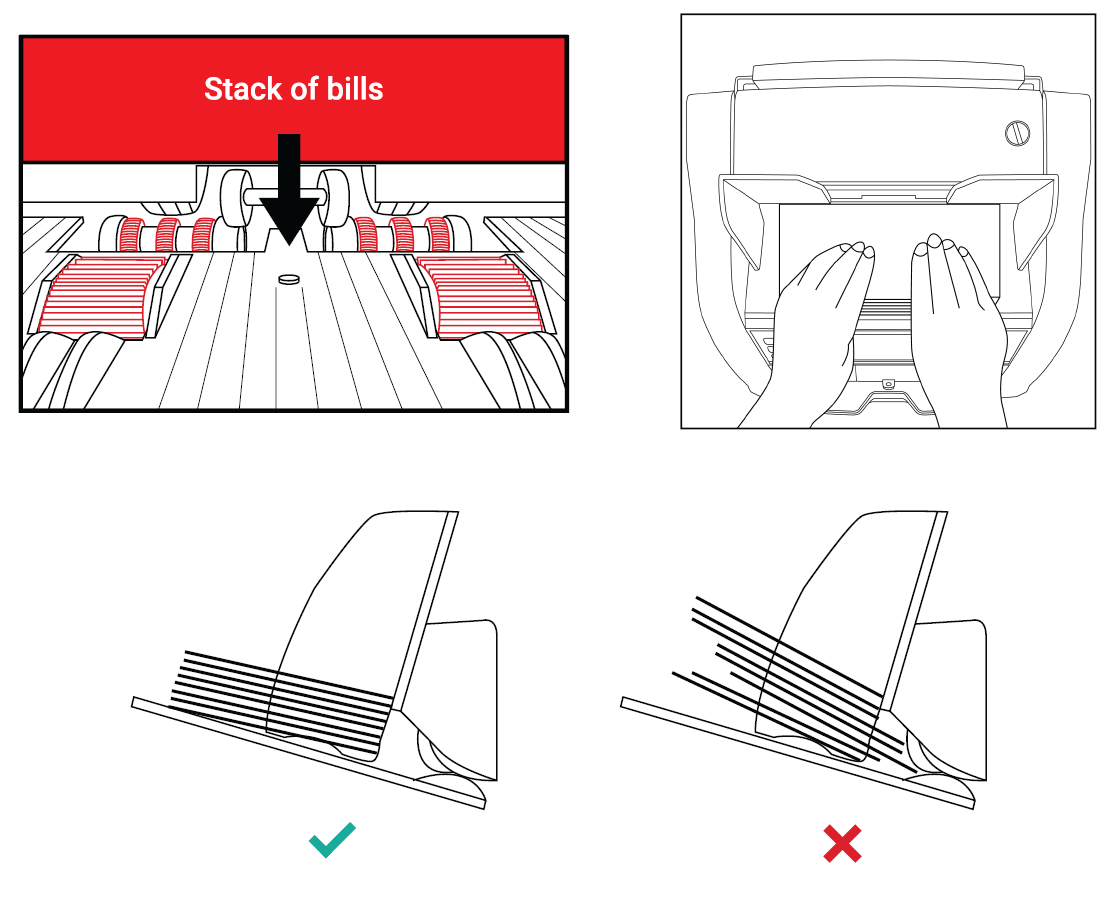 Stack of bills